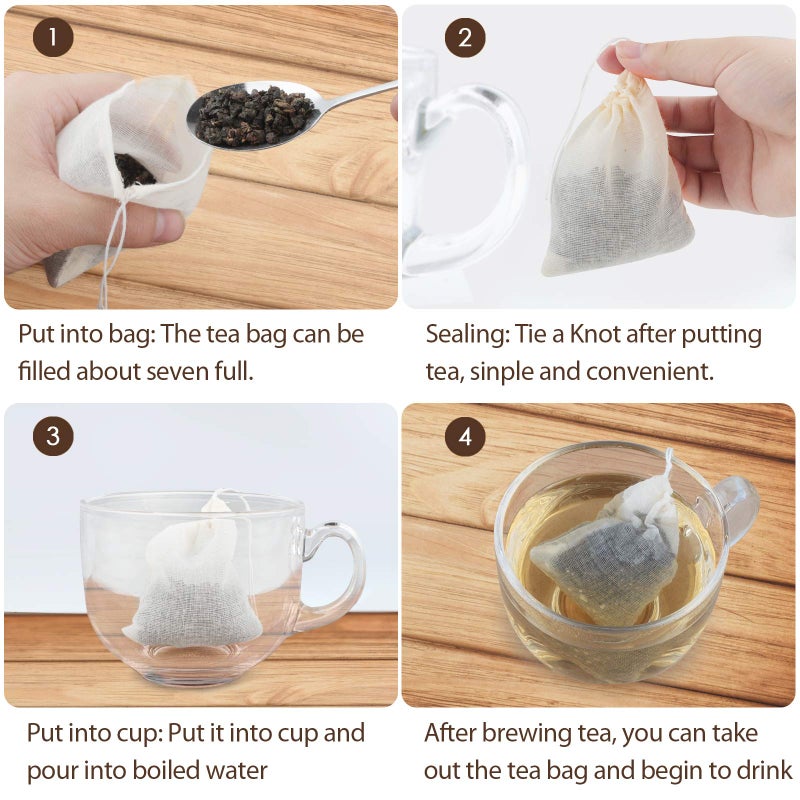 1

Put into bag: The tea bag can be filled about seven full.

2

Sealing: Tie a Knot after putting tea, sinple and convenient.

3

Put into cup: Put it into cup and pour into boiled water

4

After brewing tea, you can take out the tea bag and begin to drink